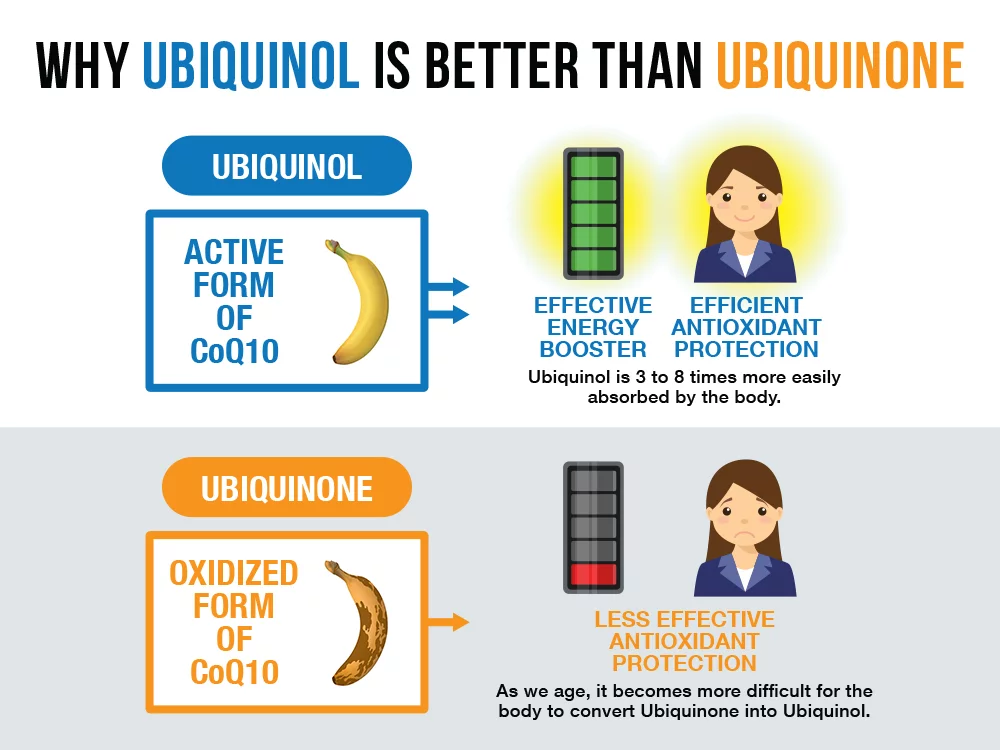 WHY UBIQUINOL IS BETTER THAN UBIQUINONE

UBIQUINOL

ACTIVE FORM OF CoQ10

EFFECTIVE ENERGY BOOSTER

EFFICIENT ANTIOXIDANT PROTECTION

Ubiquinol is 3 to 8 times more easily absorbed by the body.

UBIQUINONE

OXIDIZED FORM OF CoQ10

LESS EFFECTIVE ANTIOXIDANT PROTECTION

As we age, it becomes more difficult for the body to convert Ubiquinone into Ubiquinol.